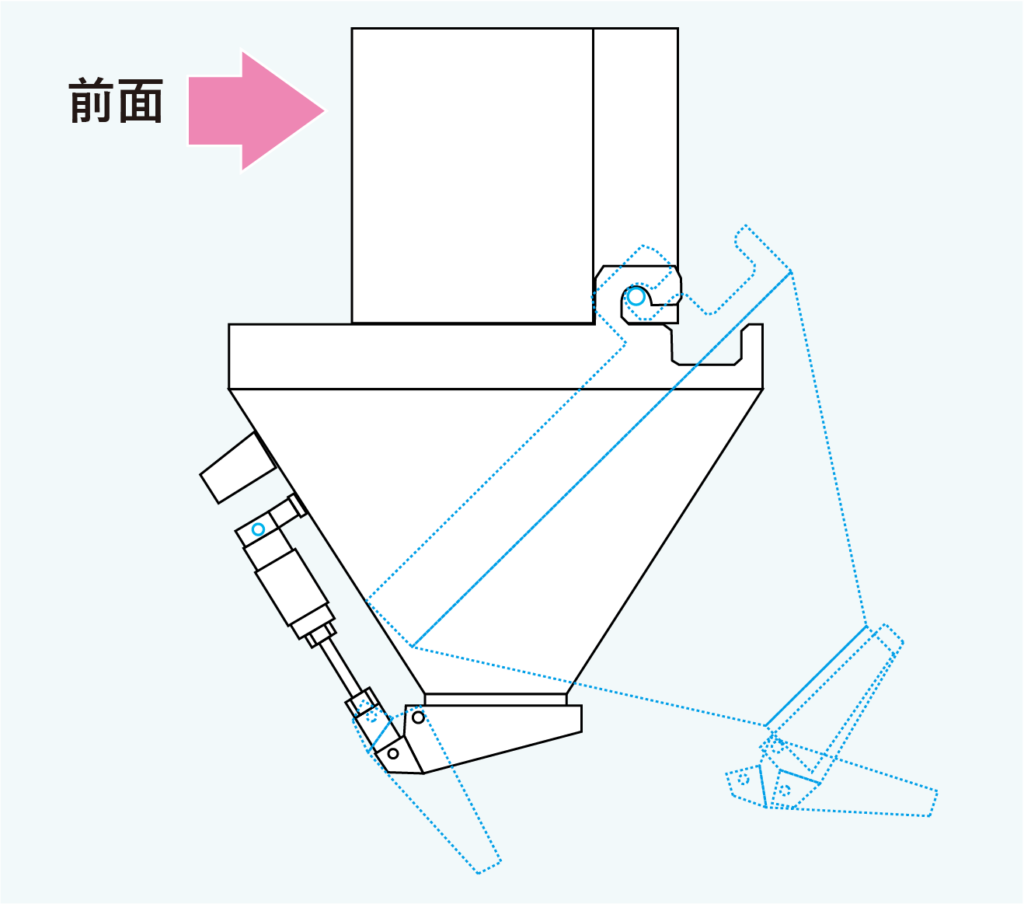 前面